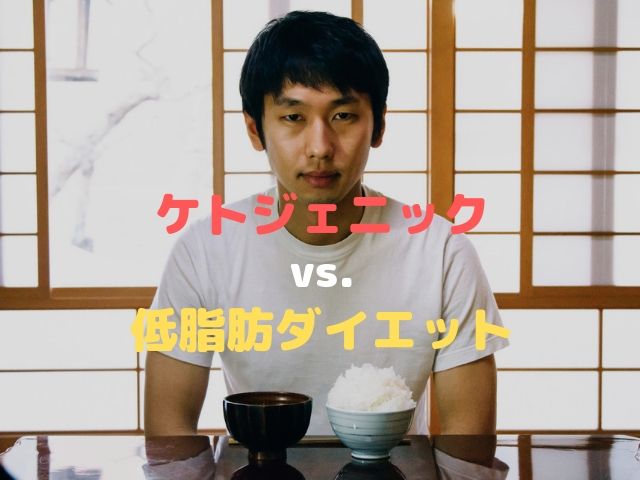 ケトジェニック

vs.

低脂肪ダイエット