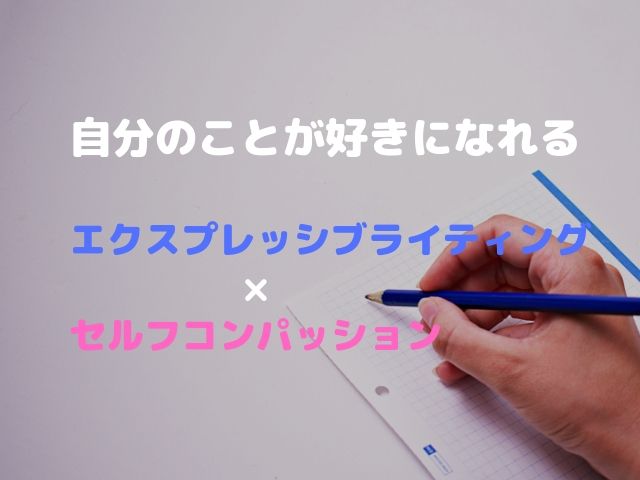 自分のことが好きになれる

エクスプレッシブライティング
×
セルフコンパッション