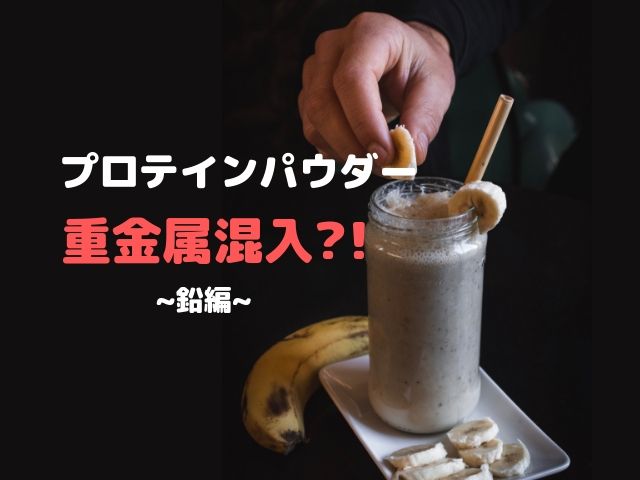 プロテインパウダー
重金属混入?!
~鉛編~